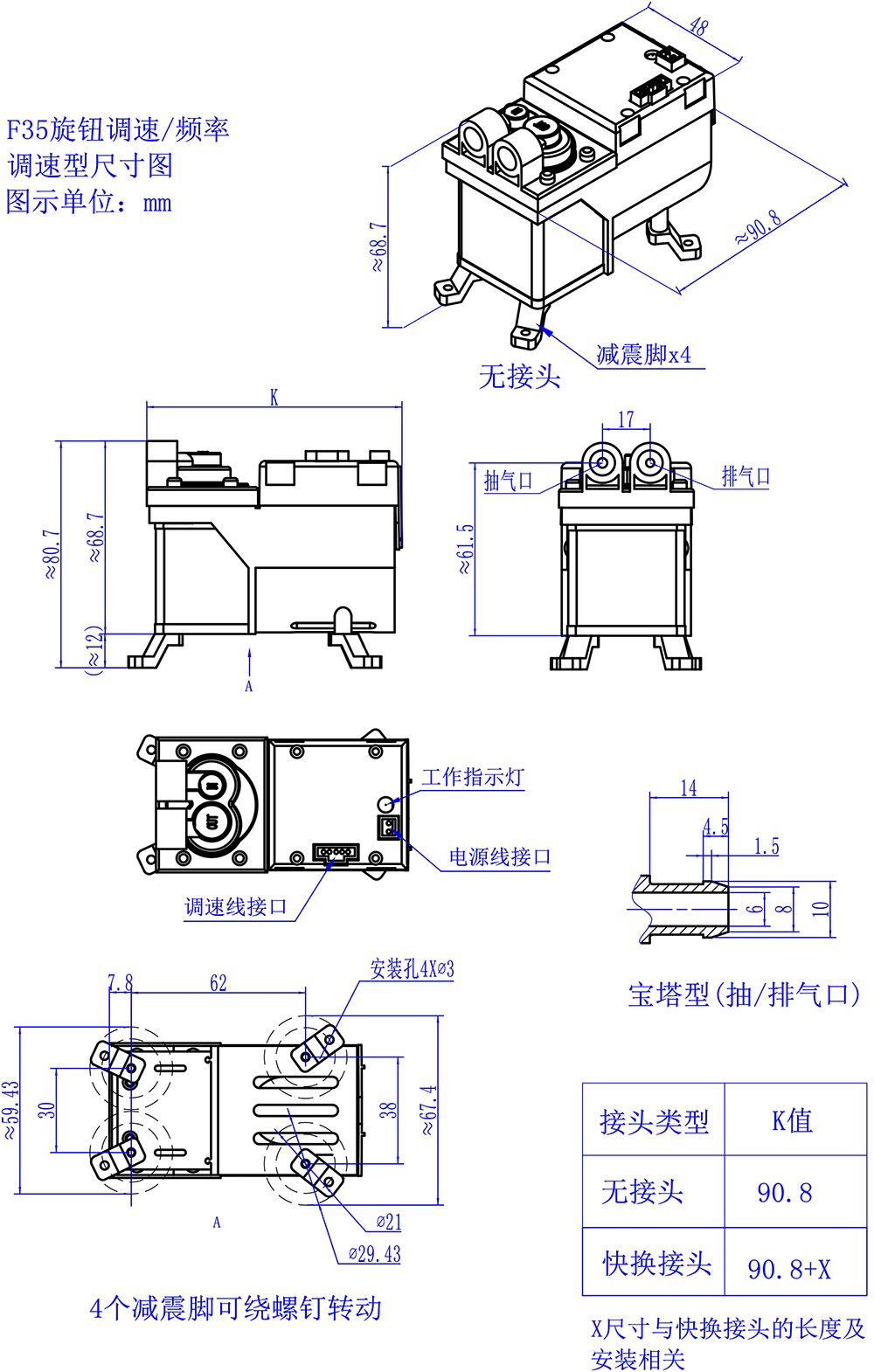 F35旋钮调速/频率
调速型尺寸图
图示单位：mm

48
≈68.7
≈90.8
减震脚x4
无接头

K
≈80.7
≈68.7
(≈12)
A

17
抽气口
排气口
≈61.5

IN
OUT
工作指示灯
电源线接口
调速线接口

14
4.5
1.5
6
8
10
宝塔型(抽/排气口)

7.8
62
安装孔4X⌀3
≈59.43
30
38
≈67.4
A
⌀21
⌀29.43
4个减震脚可绕螺钉转动

| 接头类型 | K值 |
|---|---|
| 无接头 | 90.8 |
| 快换接头 | 90.8+X |

X尺寸与快换接头的长度及安装相关